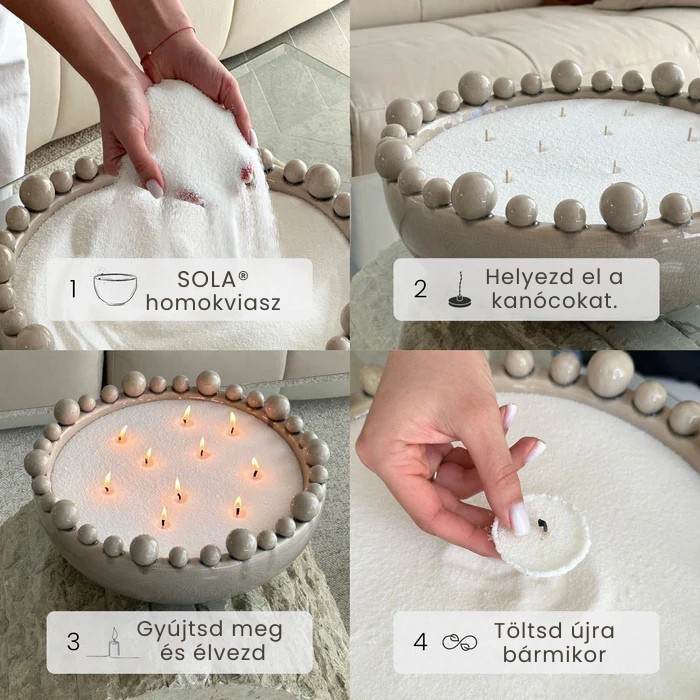 1 SOLA® homokviasz

2 Helyezd el a kanócokat.

3 Gyújtsd meg és élvezd

4 Töltsd újra bármikor